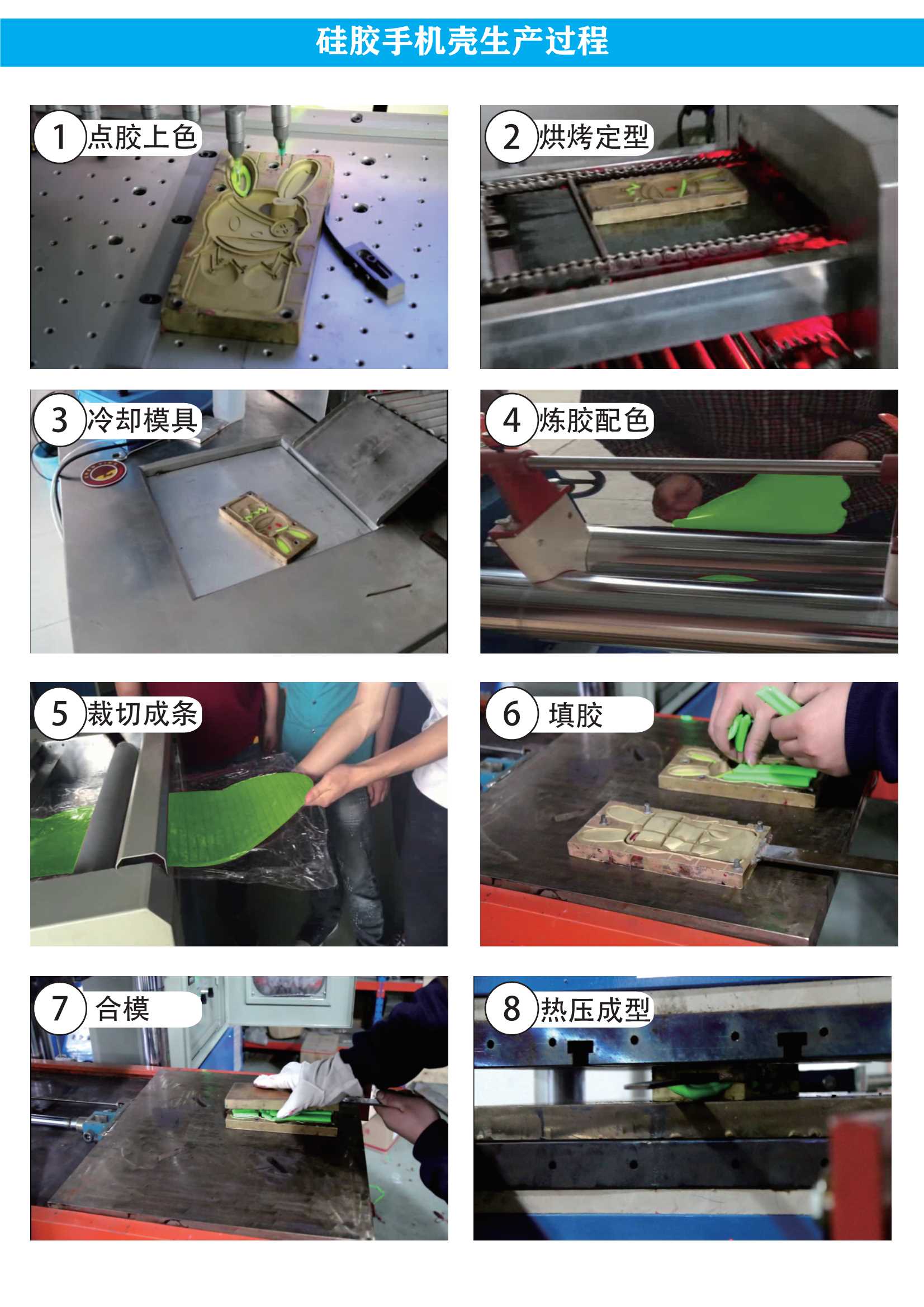 硅胶手机壳生产过程

1 点胶上色

2 烘烤定型

3 冷却模具

4 炼胶配色

5 裁切成条

6 填胶

7 合模

8 热压成型